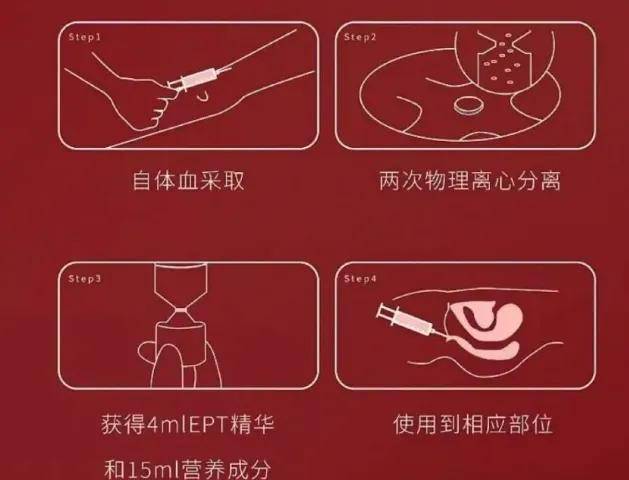 Step1

自体血采取

Step2

两次物理离心分离

Step3

获得4mlEPT精华
和15ml营养成分

Step4

使用到相应部位