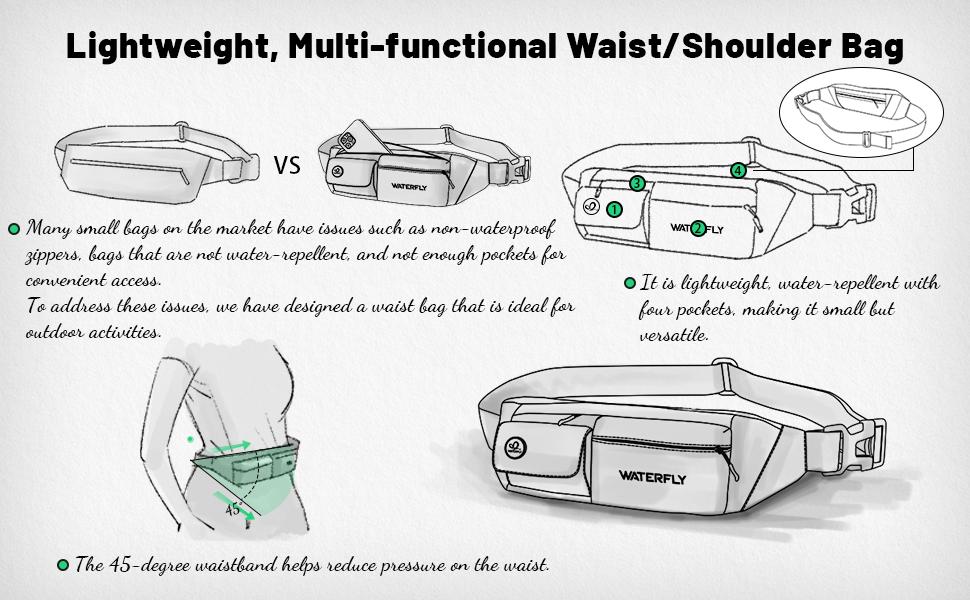 Lightweight, Multi-functional Waist/Shoulder Bag

VS

WATERFLY

3
4
1
WATERFLY 2

Many small bags on the market have issues such as non-waterproof zippers, bags that are not water-repellent, and not enough pockets for convenient access.
To address these issues, we have designed a waist bag that is ideal for outdoor activities.

It is lightweight, water-repellent with four pockets, making it small but versatile.

45°

WATERFLY

The 45-degree waistband helps reduce pressure on the waist.