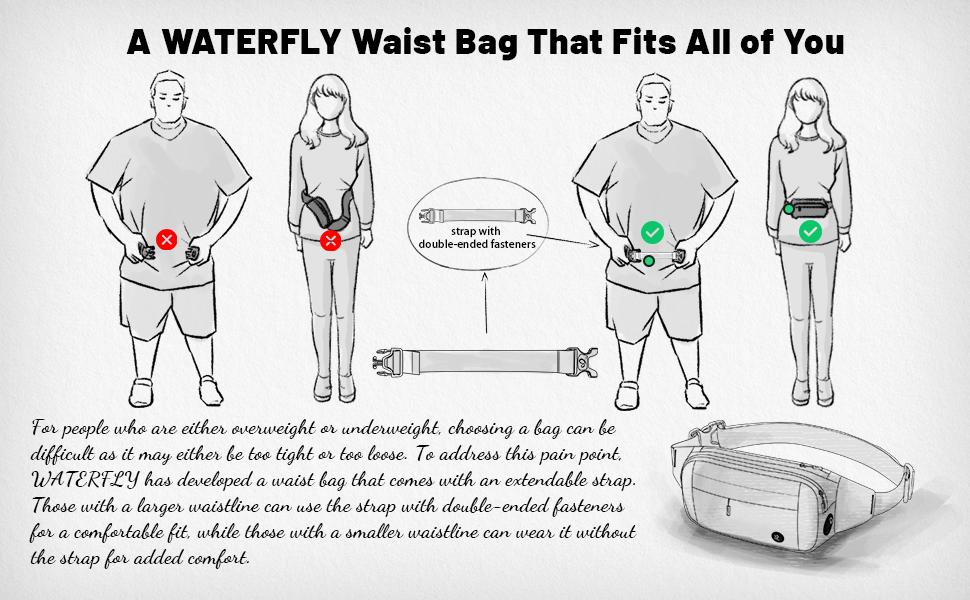 A WATERFLY Waist Bag That Fits All of You

strap with double-ended fasteners

For people who are either overweight or underweight, choosing a bag can be difficult as it may either be too tight or too loose. To address this pain point, WATERFLY has developed a waist bag that comes with an extendable strap. Those with a larger waistline can use the strap with double-ended fasteners for a comfortable fit, while those with a smaller waistline can wear it without the strap for added comfort.